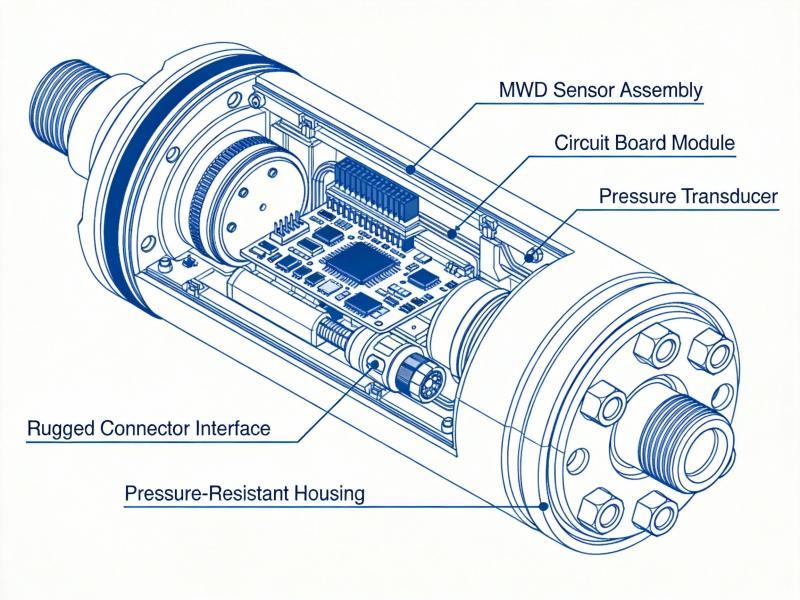 MWD Sensor Assembly
Circuit Board Module
Pressure Transducer
Rugged Connector Interface
Pressure-Resistant Housing