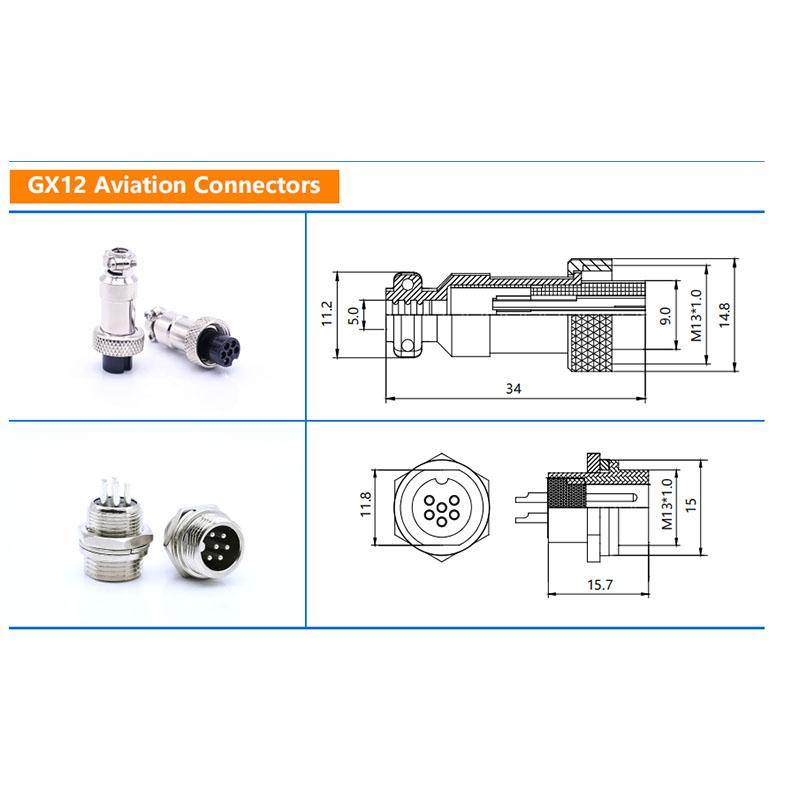 GX12 Aviation Connectors

11.2
5.0
9.0
M13*1.0
14.8
34

11.8
M13*1.0
15
15.7